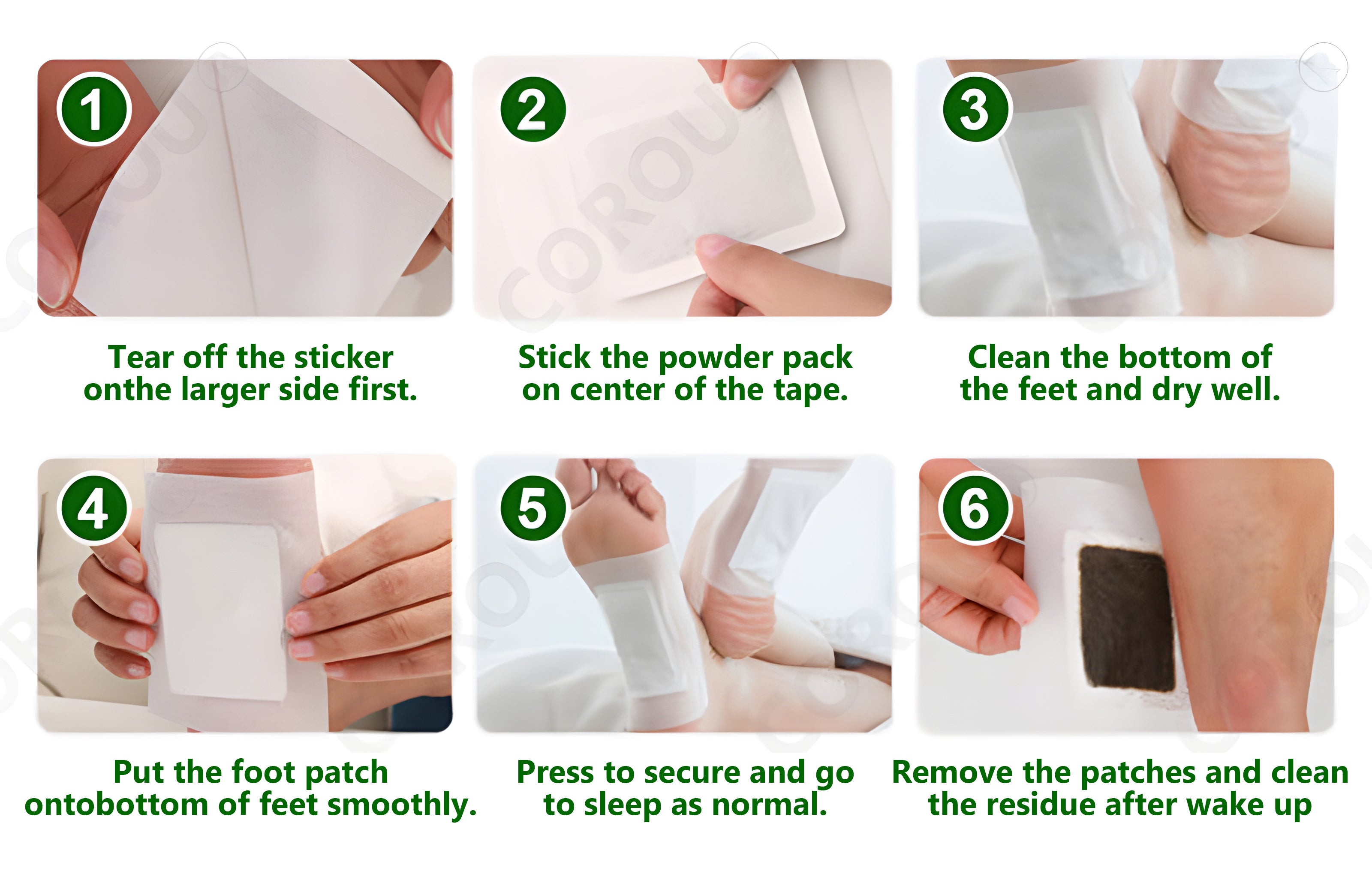 1

Tear off the sticker onthe larger side first.

2

Stick the powder pack on center of the tape.

3

Clean the bottom of the feet and dry well.

4

Put the foot patch ontobottom of feet smoothly.

5

Press to secure and go to sleep as normal.

6

Remove the patches and clean the residue after wake up